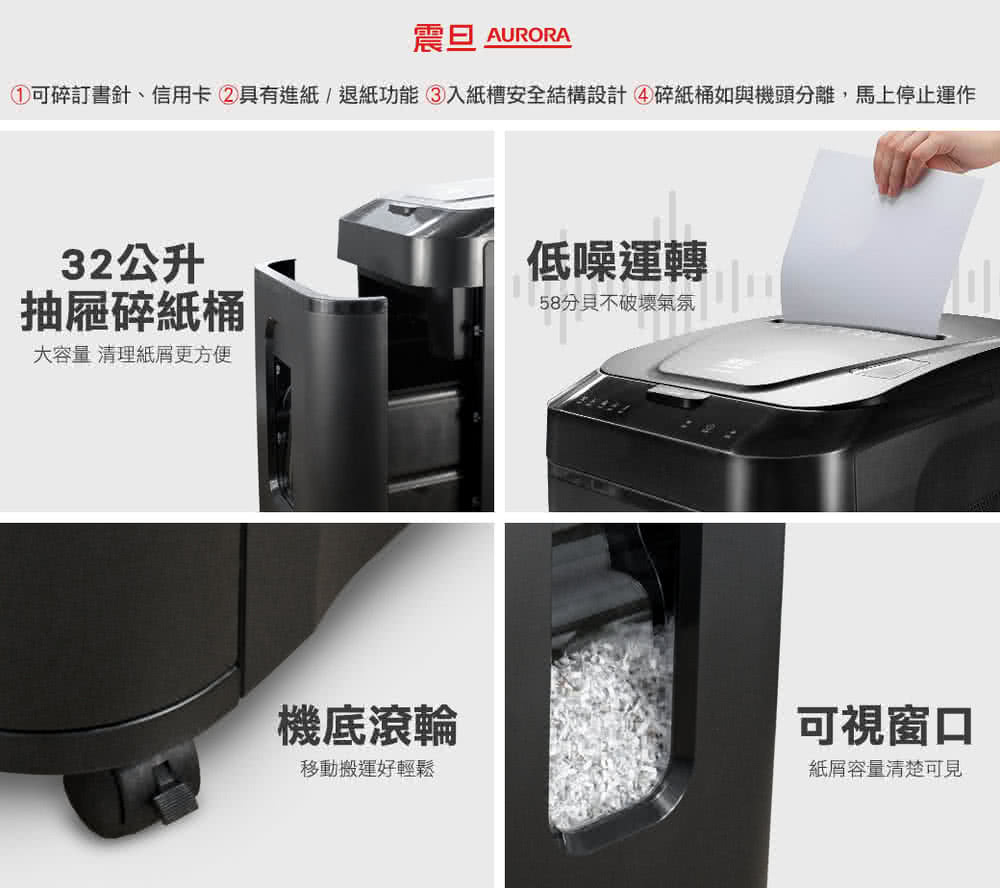 震旦 AURORA

①可碎訂書針、信用卡 ②具有進紙 / 退紙功能 ③入紙槽安全結構設計 ④碎紙桶如與機頭分離，馬上停止運作

32公升
抽屜碎紙桶
大容量 清理紙屑更方便

低噪運轉
58分貝不破壞氣氛

機底滾輪
移動搬運好輕鬆

可視窗口
紙屑容量清楚可見